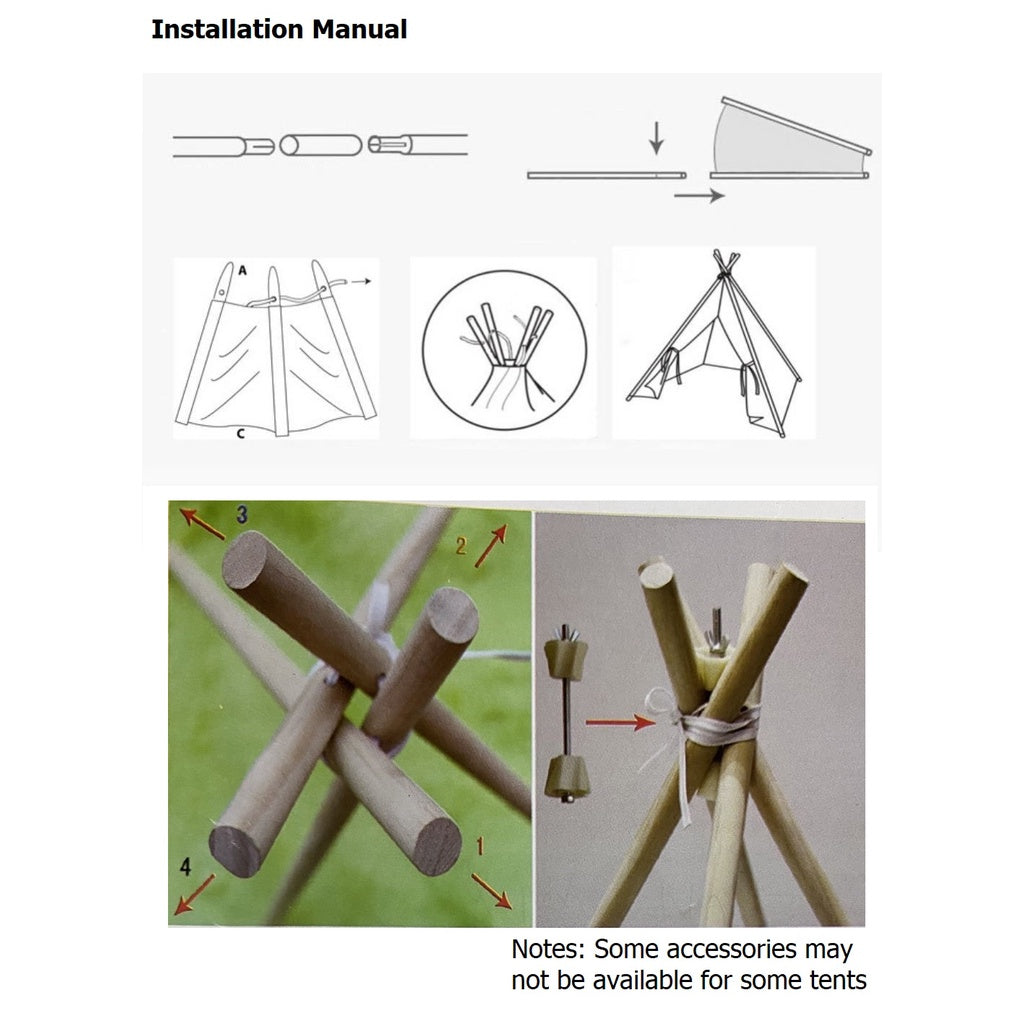 Installation Manual

A

C

3

2

4

1

Notes: Some accessories may not be available for some tents