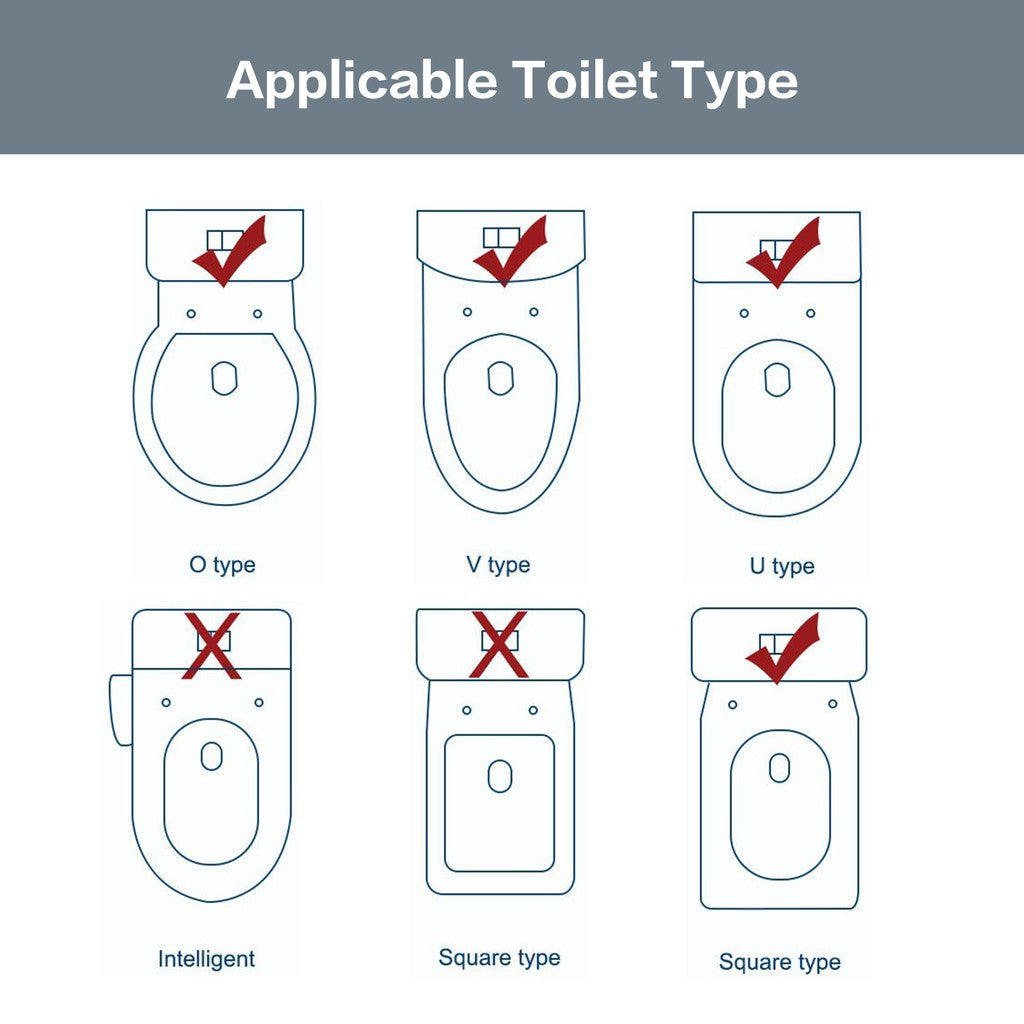 Applicable Toilet Type

O type

V type

U type

Intelligent

Square type

Square type